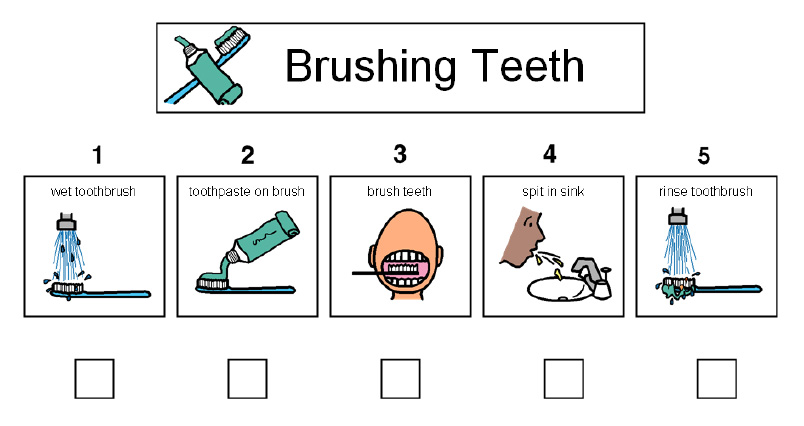 Brushing Teeth

1
wet toothbrush

2
toothpaste on brush

3
brush teeth

4
spit in sink

5
rinse toothbrush